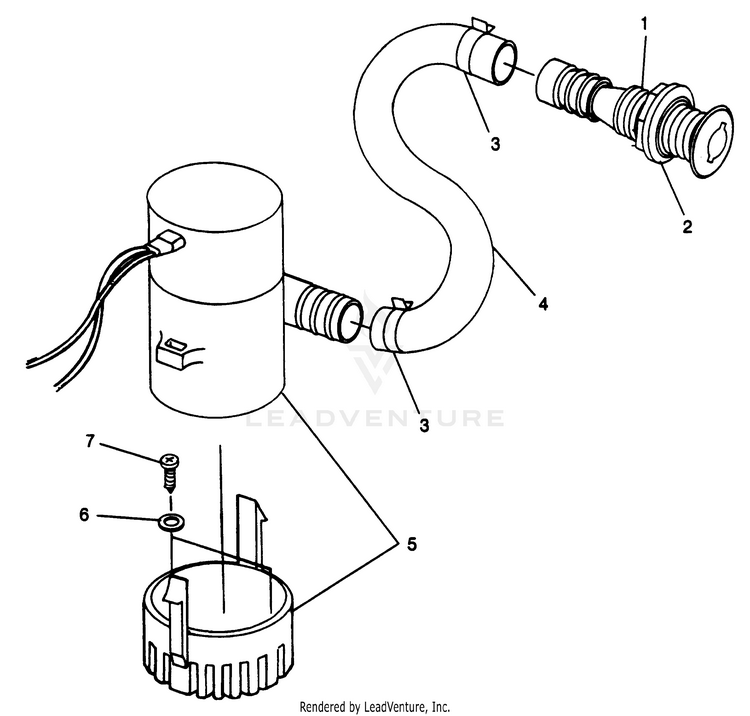 1
3
2
4
3
LEADVENTURE
7
6
5
Rendered by LeadVenture, Inc.