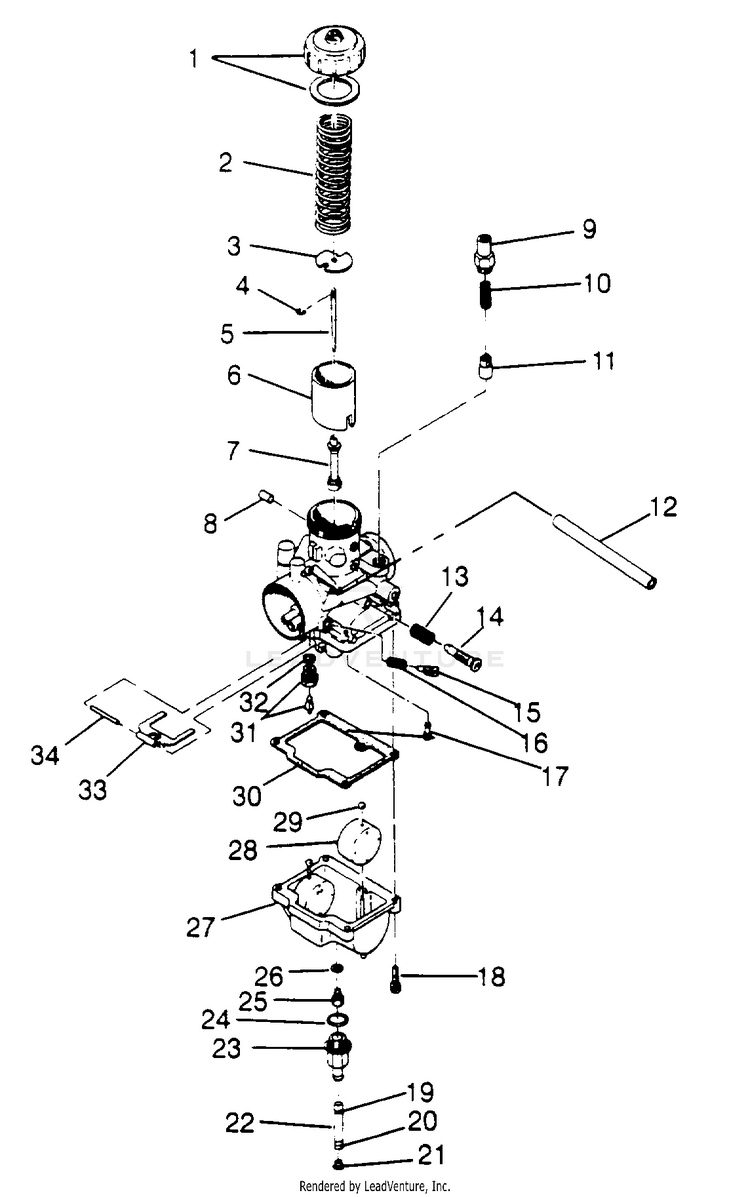 1
2
3
4
5
6
7
8
9
10
11
12
13
14
15
16
17
32
31
34
33
30
29
28
27
26
25
24
23
18
19
22
20
21
LEADVENTURE
Rendered by LeadVenture, Inc.