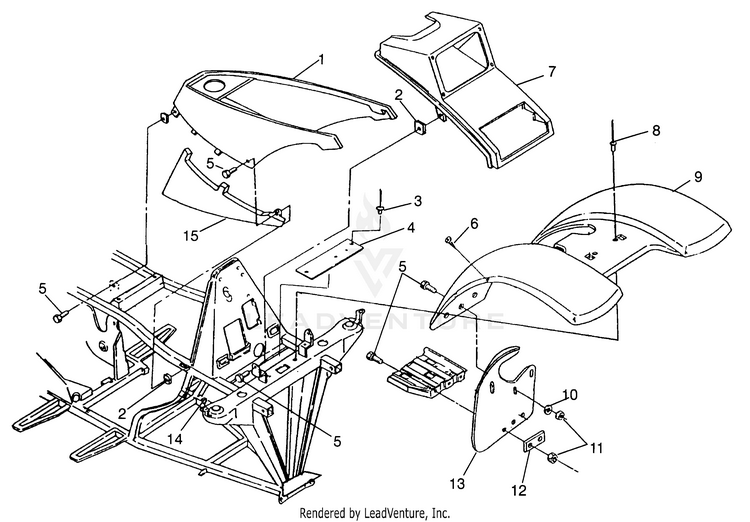 1
7
2
8
5
9
3
15
4
6
5
5
LEADVENTURE
5
2
14
5
10
11
13
12
Rendered by LeadVenture, Inc.