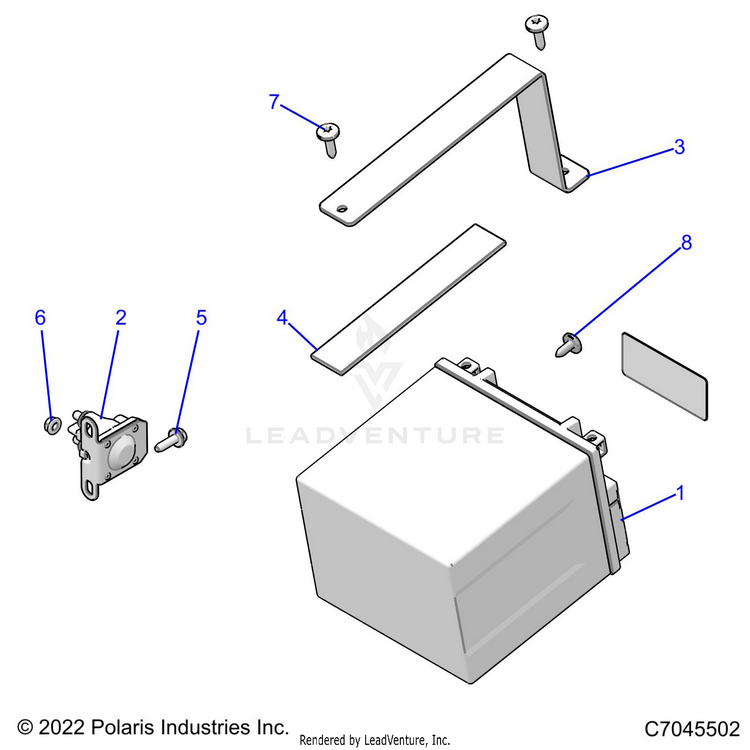 7
3
8
6
2
5
4
LEADVENTURE
1
© 2022 Polaris Industries Inc.
Rendered by LeadVenture, Inc.
C7045502