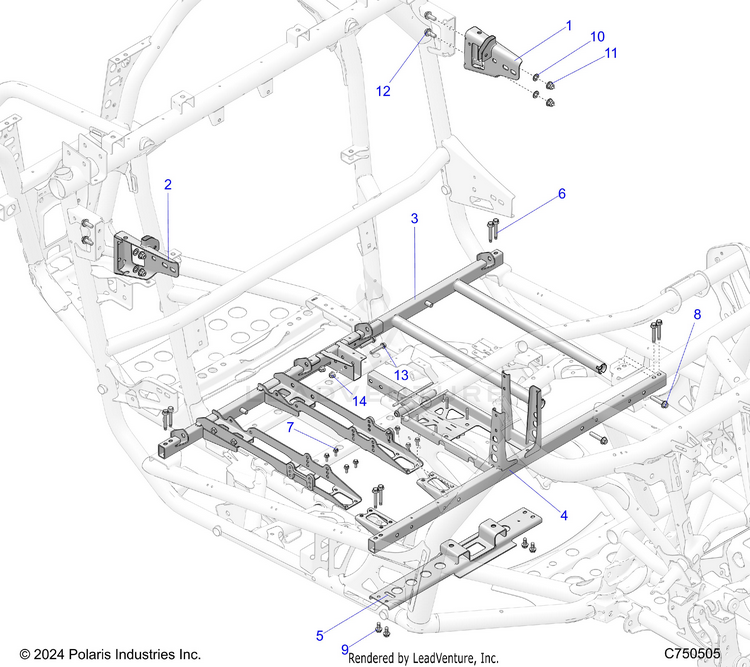 1
10
11
12
2
6
3
8
13
14
7
4
5
9
© 2024 Polaris Industries Inc.
Rendered by LeadVenture, Inc.
C750505