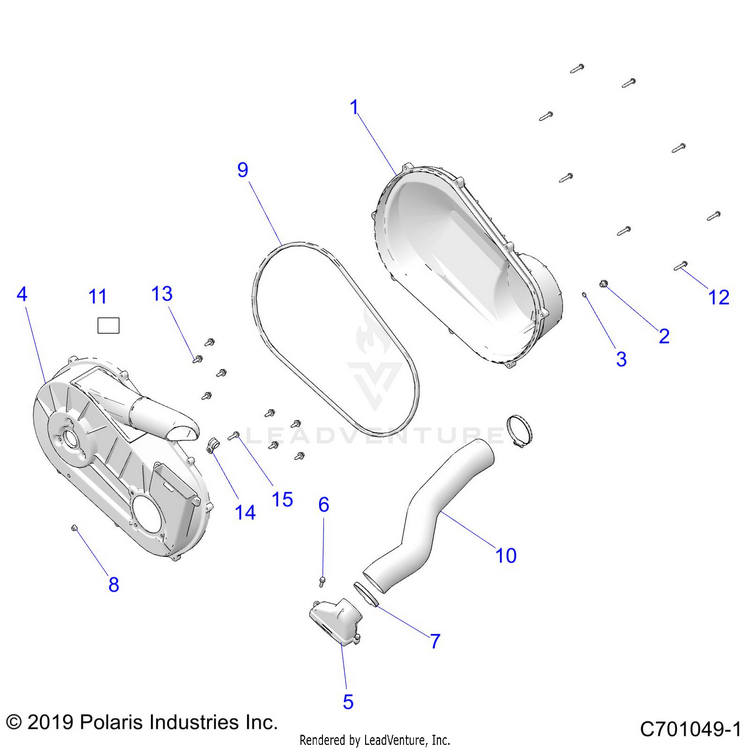 1
9
4
11
13
12
2
3
LEADVENTURE
14
15
6
10
8
7
5
© 2019 Polaris Industries Inc.
Rendered by LeadVenture, Inc.
C701049-1