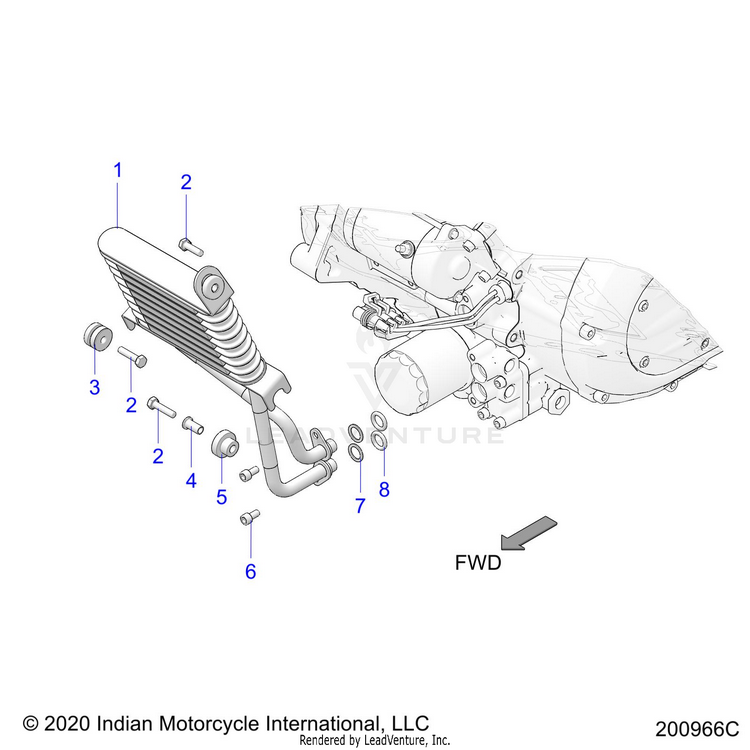 1
2
3
2
2
4
5
6
7
8
LEADVENTURE
FWD
© 2020 Indian Motorcycle International, LLC
Rendered by LeadVenture, Inc.
200966C