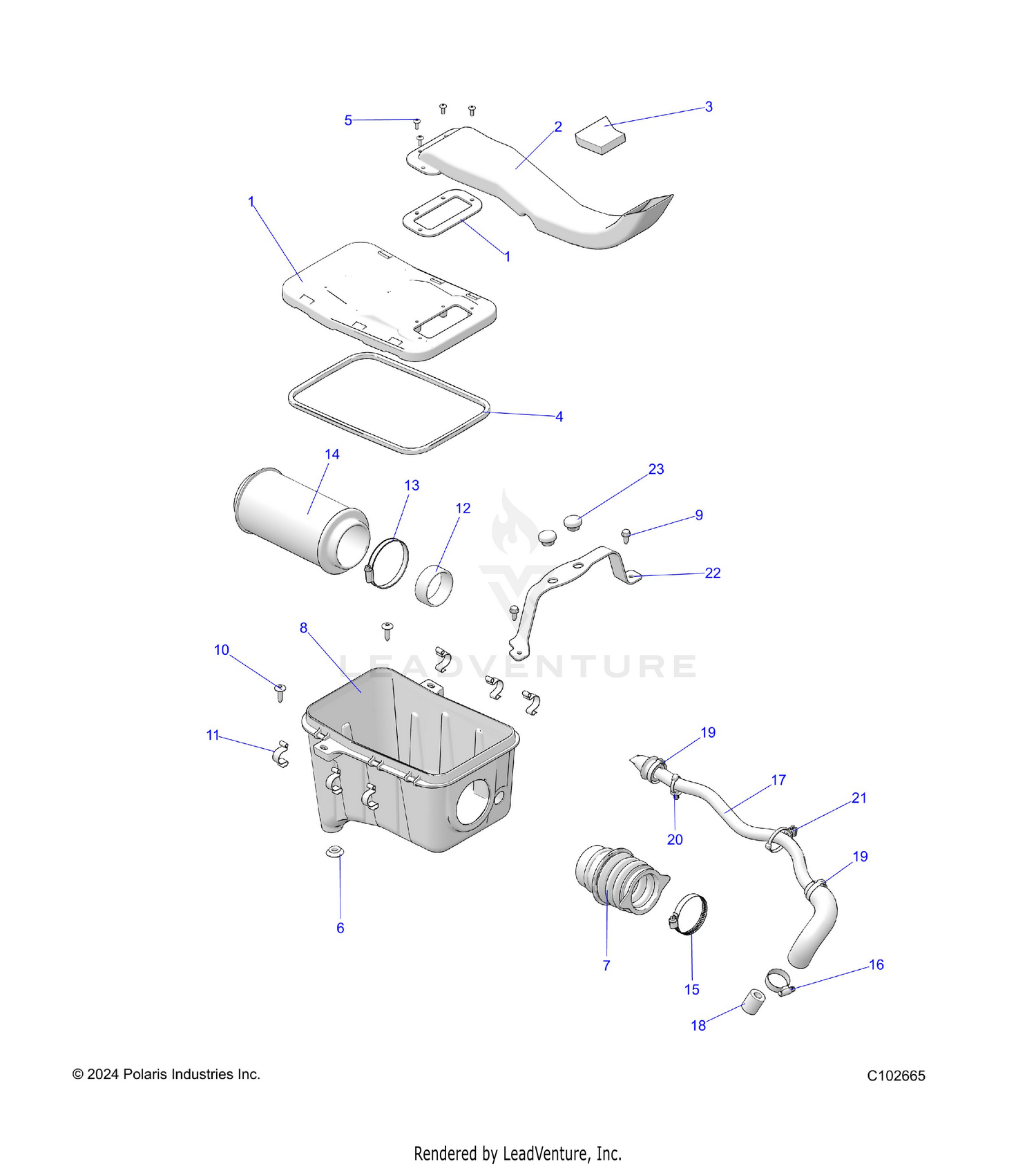 5
3
2
1
1
4
14
13
12
23
9
22
8
10
LEADVENTURE
11
19
17
21
20
19
6
7
15
16
18
© 2024 Polaris Industries Inc.
C102665
Rendered by LeadVenture, Inc.