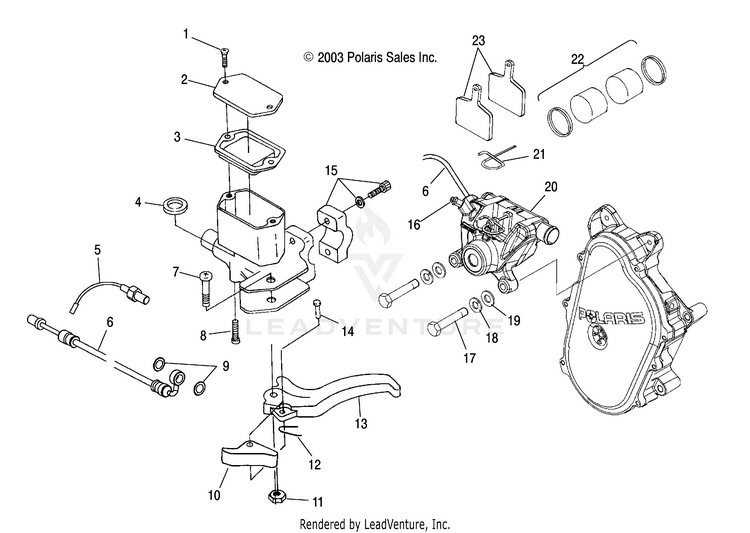 © 2003 Polaris Sales Inc.

1
2
3
4
5
6
7
8
9
10
11
12
13
14
15
6
16
17
18
19
20
21
22
23

POLARIS

LEADVENTURE

Rendered by LeadVenture, Inc.