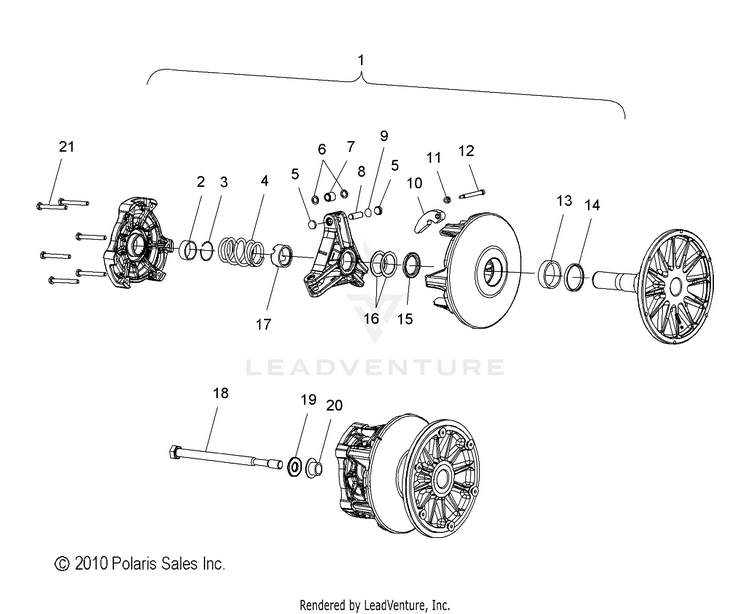 1

21 2 3 4 5 6 7 8 9 5 10 11 12 13 14

17 16 15

LEADVENTURE

18 19 20

© 2010 Polaris Sales Inc.

Rendered by LeadVenture, Inc.