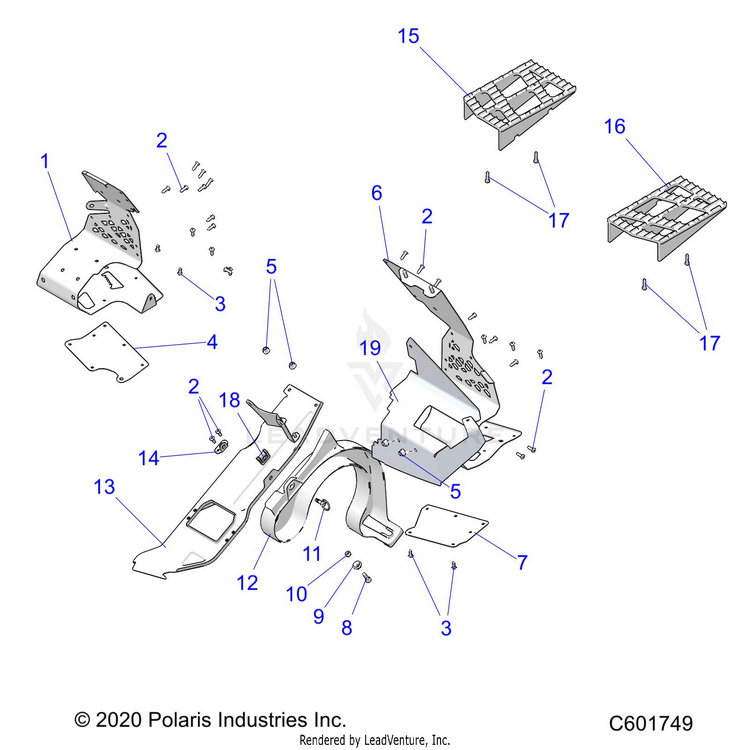 15

16

1

2

6

2

17

3

5

17

4

19

2

2

18

14

5

13

11

7

12

10

9

8

3

LEADVENTURE

© 2020 Polaris Industries Inc.

C601749

Rendered by LeadVenture, Inc.