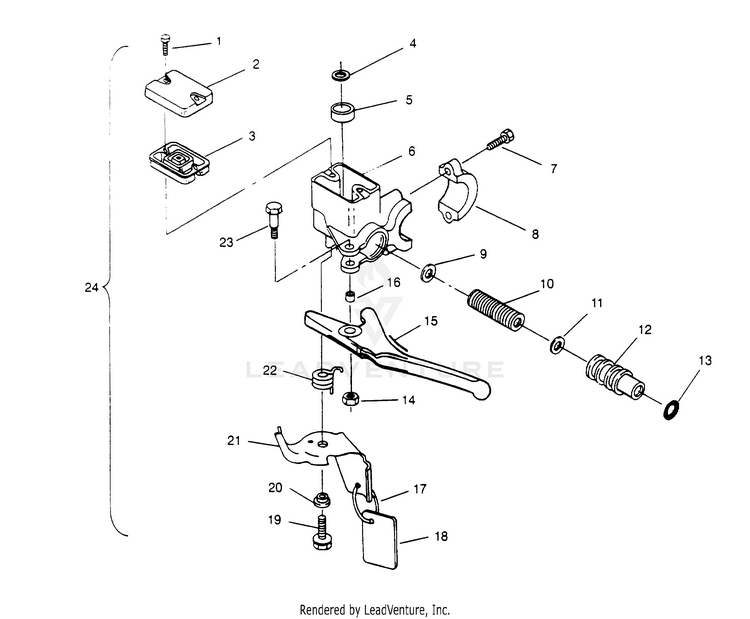 1
2
3
4
5
6
7
8
9
10
11
12
13
14
15
16
17
18
19
20
21
22
23
24

LEADVENTURE

Rendered by LeadVenture, Inc.