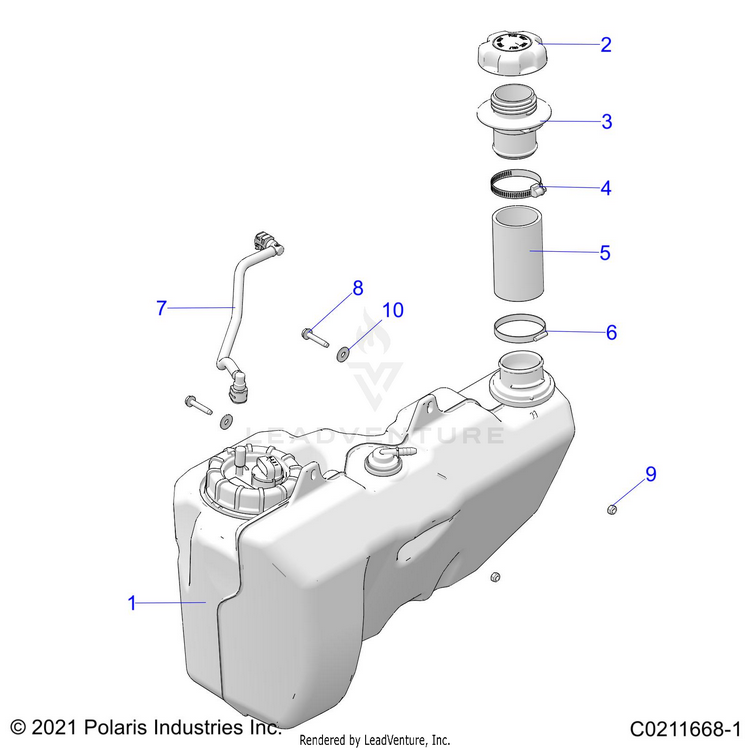 2
3
4
5
7
8
10
6
LEADVENTURE
9
1
© 2021 Polaris Industries Inc.
Rendered by LeadVenture, Inc.
C0211668-1