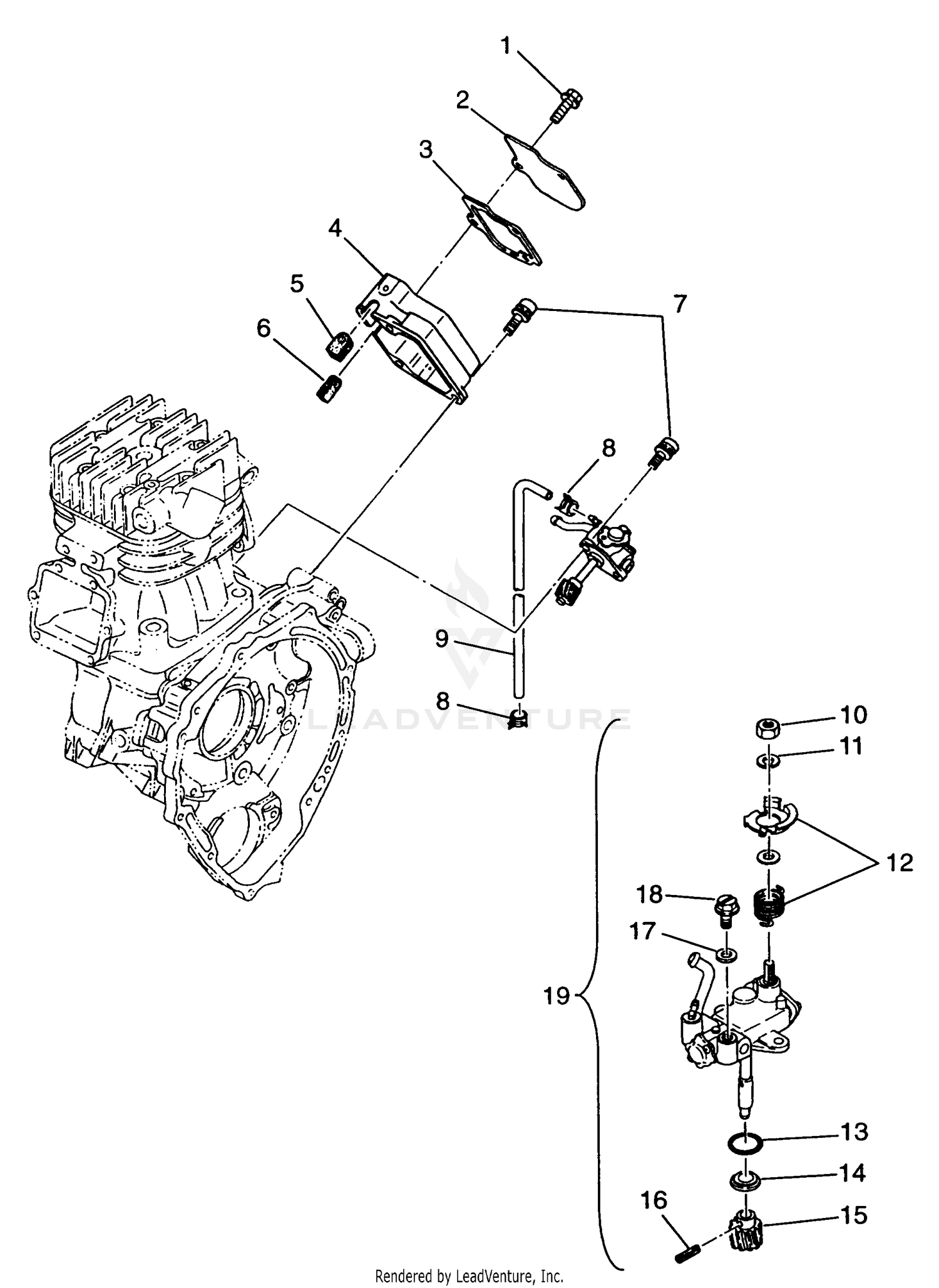 1
2
3
4
5
6
7
8
9
8
LEADVENTURE
10
11
12
18
17
19
13
14
16
15
Rendered by LeadVenture, Inc.