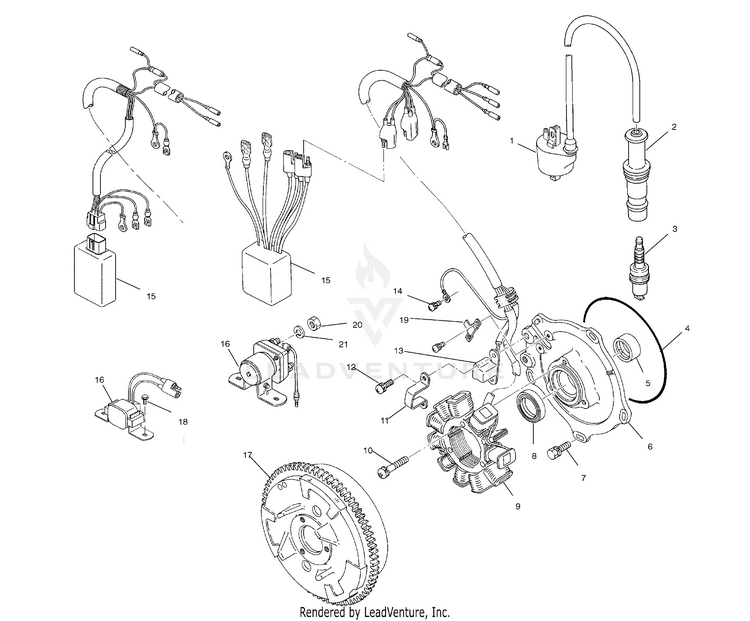 1
2
3
4
5
6
7
8
9
10
11
12
13
14
15
15
16
16
17
18
19
20
21
LEADVENTURE
Rendered by LeadVenture, Inc.