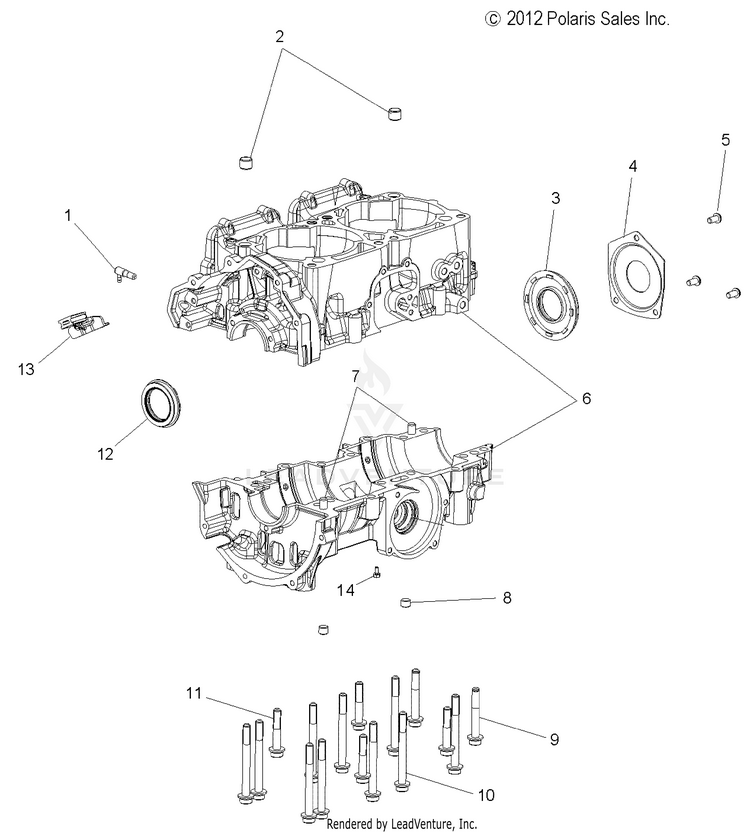 © 2012 Polaris Sales Inc.

2

5

4

3

1

13

7

6

12

14

8

11

9

10

Rendered by LeadVenture, Inc.