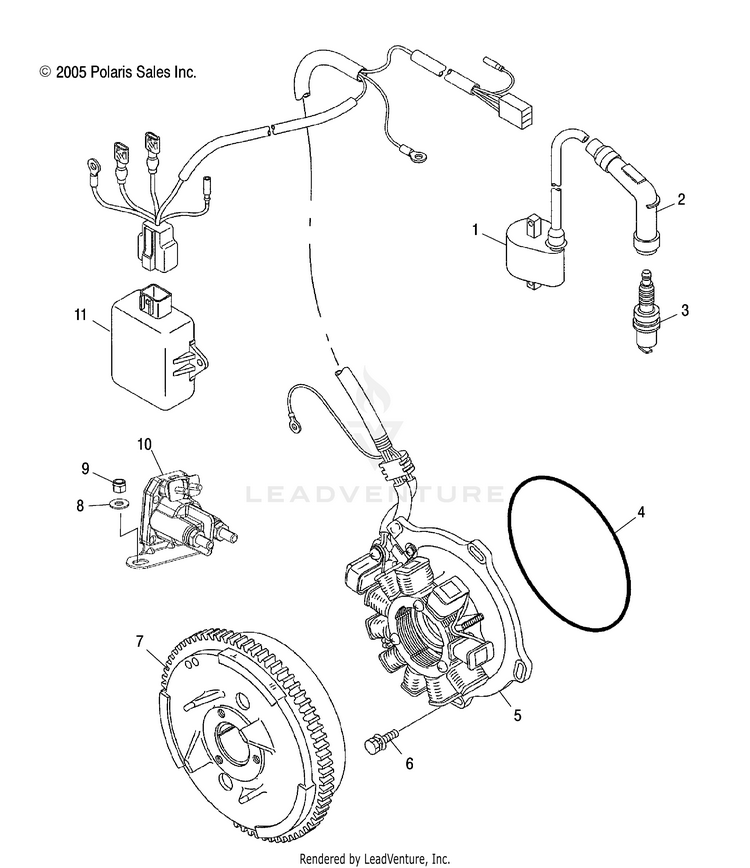 © 2005 Polaris Sales Inc.

2
1
3
11
10
9
8
LEADVENTURE
4
7
5
6

Rendered by LeadVenture, Inc.