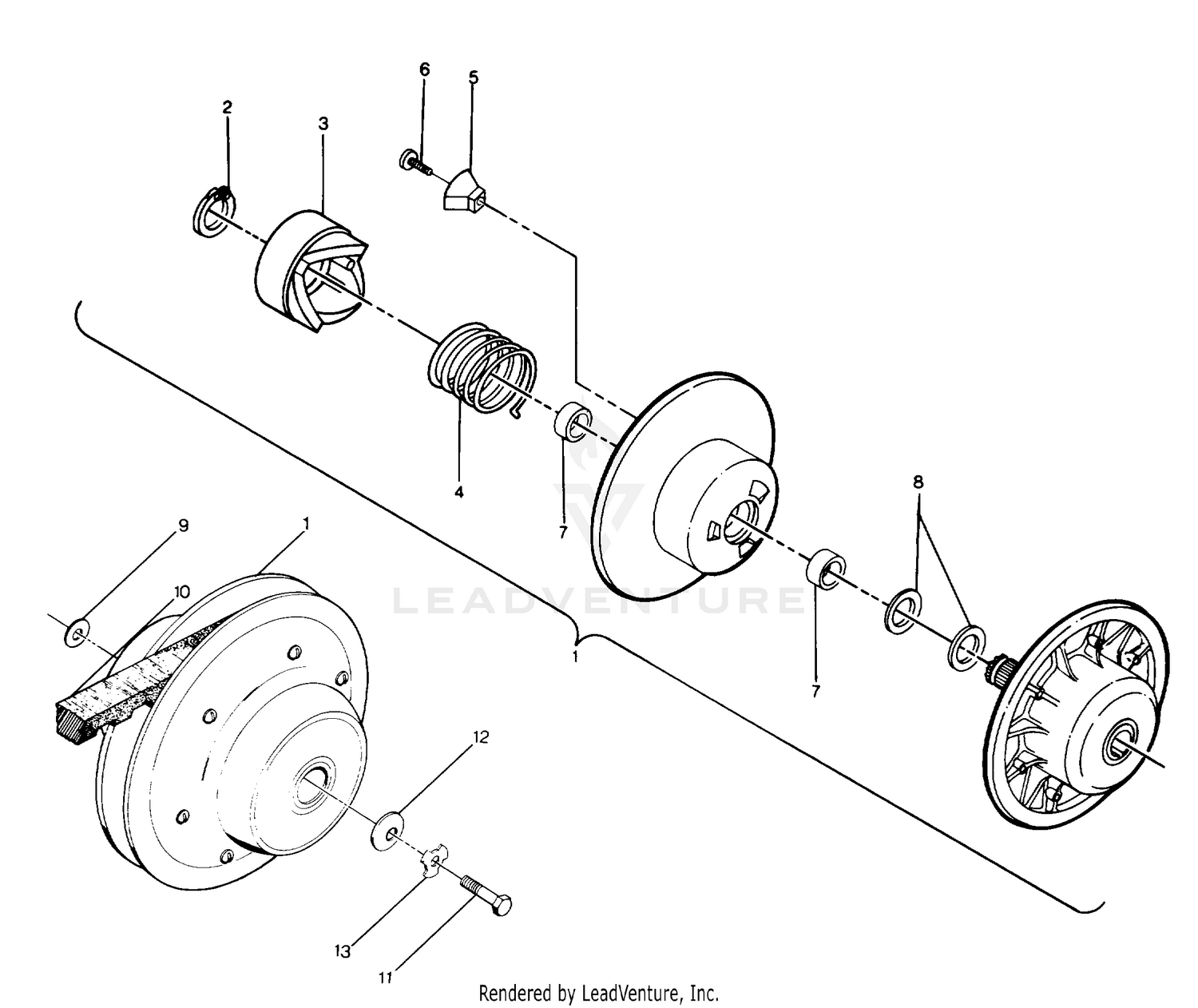 6
5
2
3
4
7
8
9
1
10
LEADVENTURE
1
7
12
13
11
Rendered by LeadVenture, Inc.