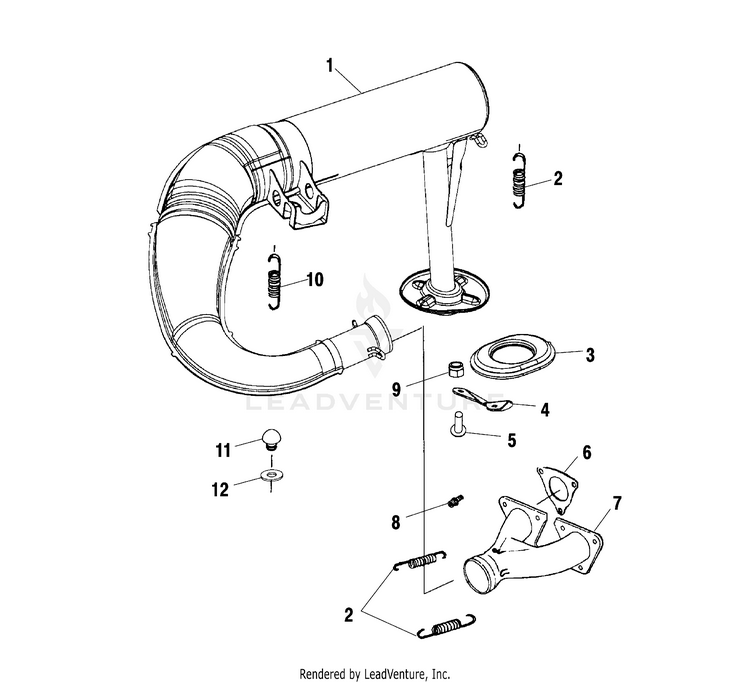 1
2
10
3
9
4
5
LEADVENTURE
11
12
6
7
8
2
Rendered by LeadVenture, Inc.