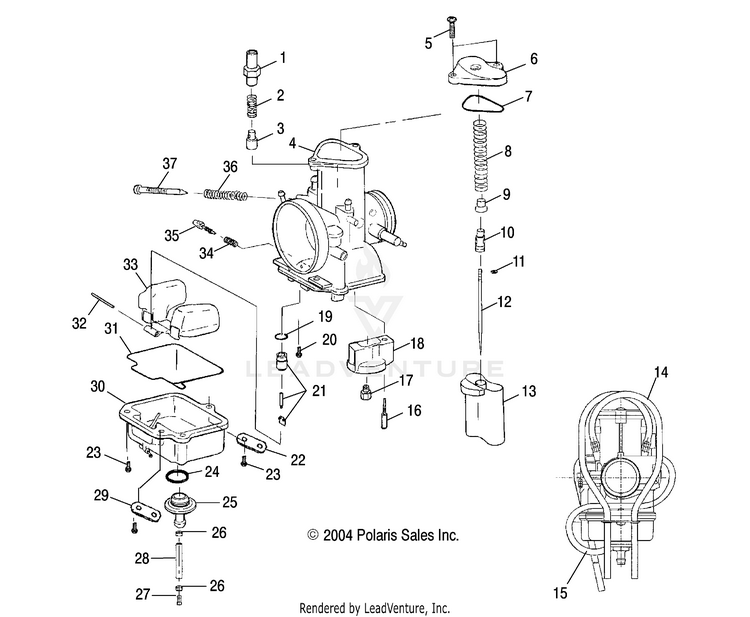 1
2
3
4
5
6
7
8
9
10
11
12
13
14
15
16
17
18
19
20
21
22
23
23
24
25
26
26
27
28
29
30
31
32
33
34
35
36
37

LEADVENTURE

© 2004 Polaris Sales Inc.

Rendered by LeadVenture, Inc.