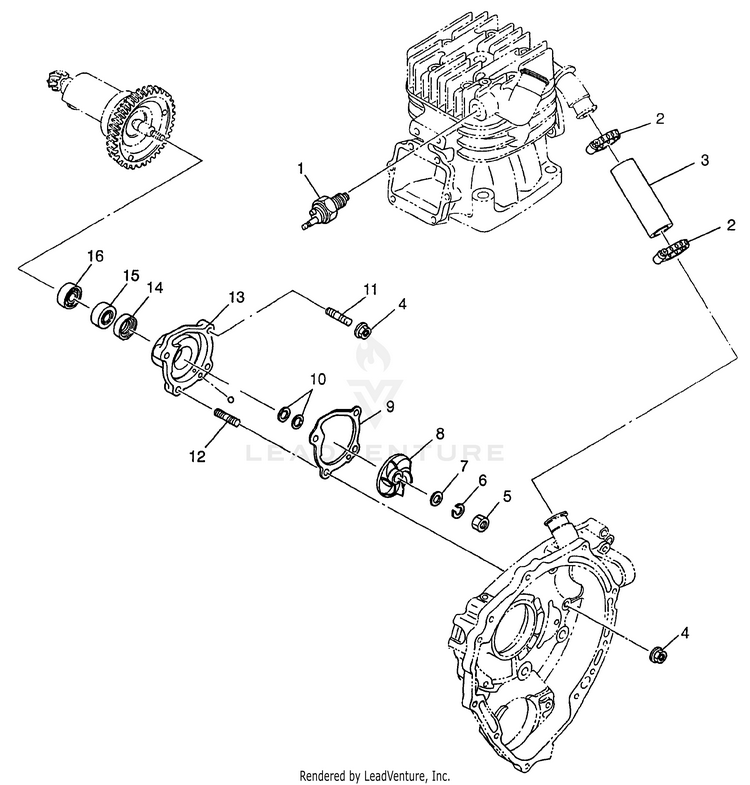 2
3
1
2
16
15
14
13
11
4
10
9
12
8
7
6
5
4
LEADVENTURE
Rendered by LeadVenture, Inc.