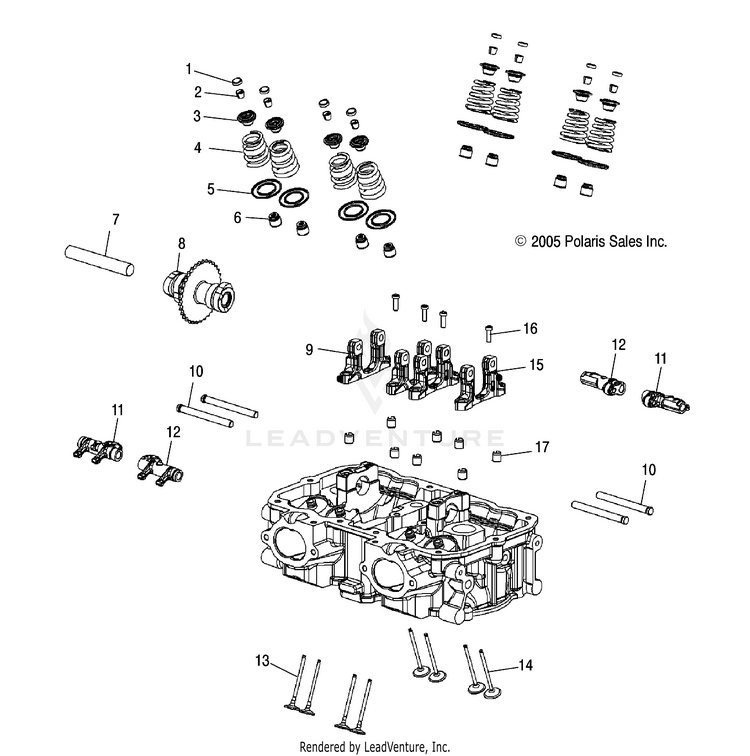 1
2
3
4
5
6
7
8
© 2005 Polaris Sales Inc.
16
9
15
12
11
10
11
12
LEADVENTURE
17
10
13
14
Rendered by LeadVenture, Inc.