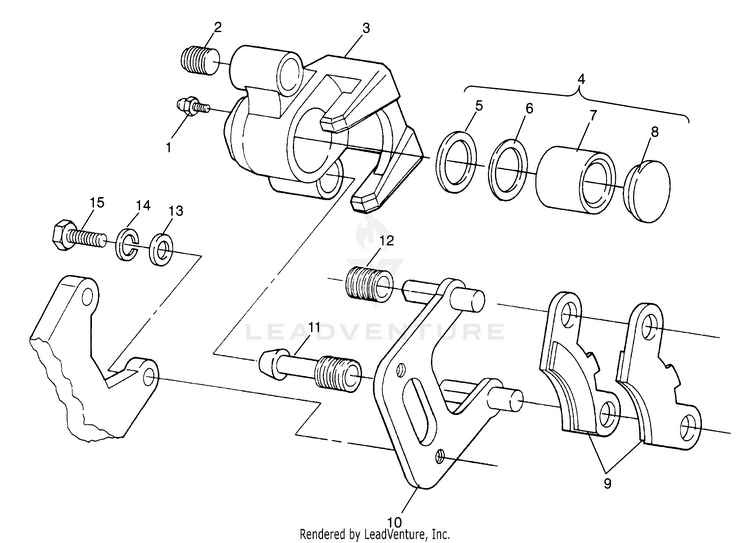 2
3
4
1
5
6
7
8
15
14
13
12
LEADVENTURE
11
9
10
Rendered by LeadVenture, Inc.