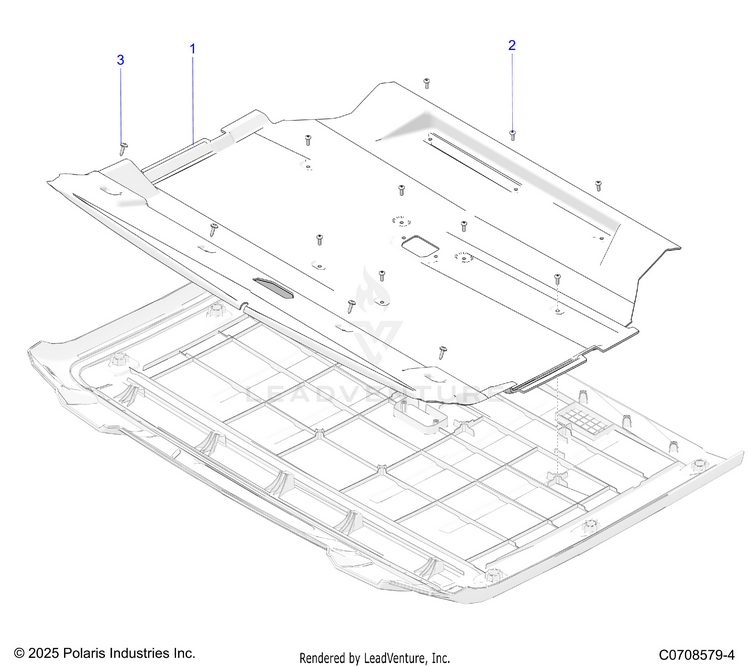 3
1
2

LEADVENTURE

© 2025 Polaris Industries Inc.
Rendered by LeadVenture, Inc.
C0708579-4