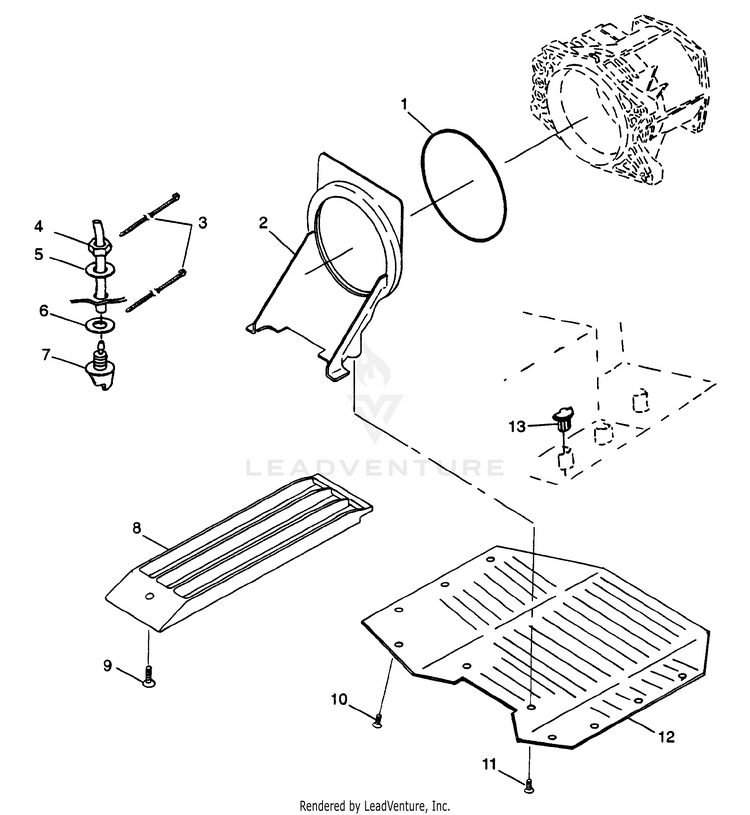 1
2
3
4
5
6
7
13
LEADVENTURE
8
9
10
11
12
Rendered by LeadVenture, Inc.