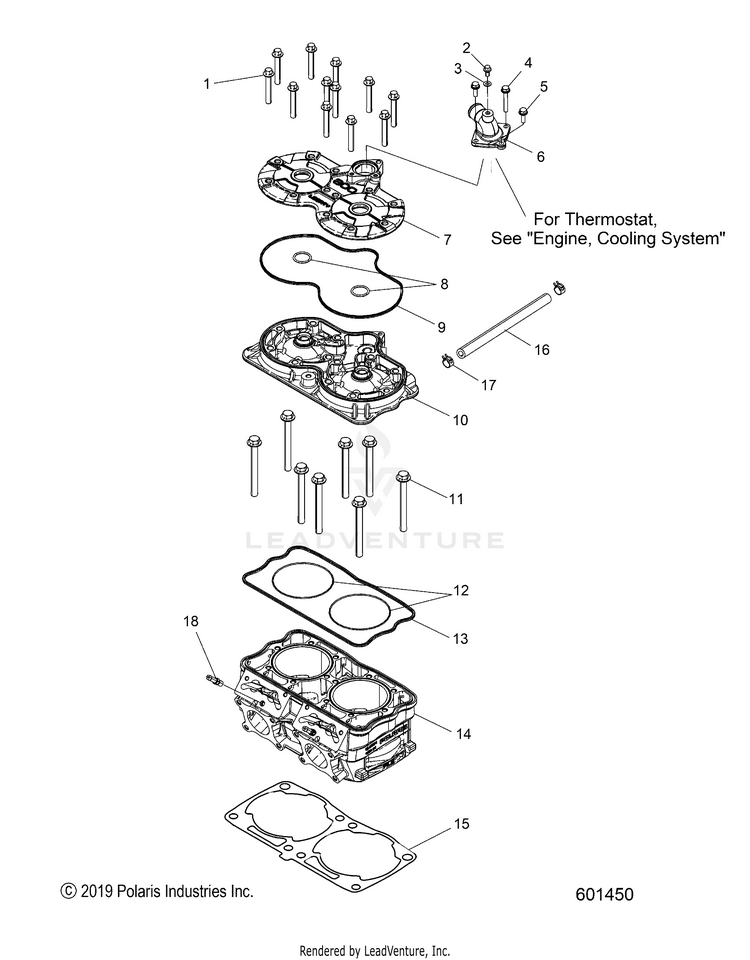 1
2
3
4
5
6
For Thermostat,
See "Engine, Cooling System"
7
8
9
16
17
10
11
LEADVENTURE
12
13
18
14
15
© 2019 Polaris Industries Inc.
601450
Rendered by LeadVenture, Inc.