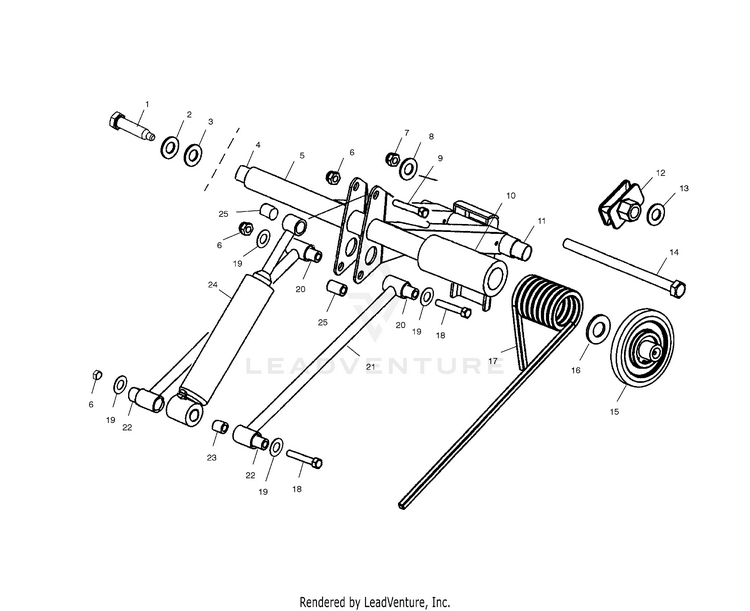 1
2
3
4
5
6
7
8
9
10
11
12
13
14
25
6
19
20
24
25
20
19
18
17
16
15
21
6
19
22
23
22
19
18
LEADVENTURE
Rendered by LeadVenture, Inc.