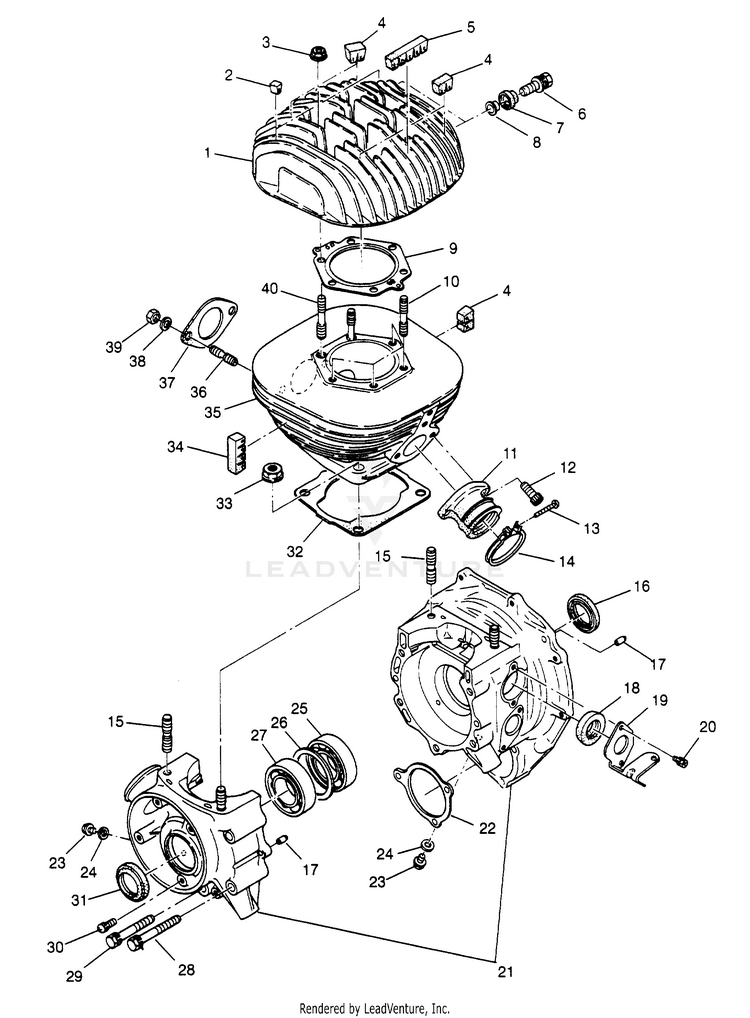 4
3
5
2
4
6
7
8
1
9
40
10
4
39
38
37
36
35
34
33
32
11
12
13
14
LEADVENTURE
15
16
17
18
19
20
15
25
26
27
22
23
24
17
24
23
31
30
29
28
21
Rendered by LeadVenture, Inc.