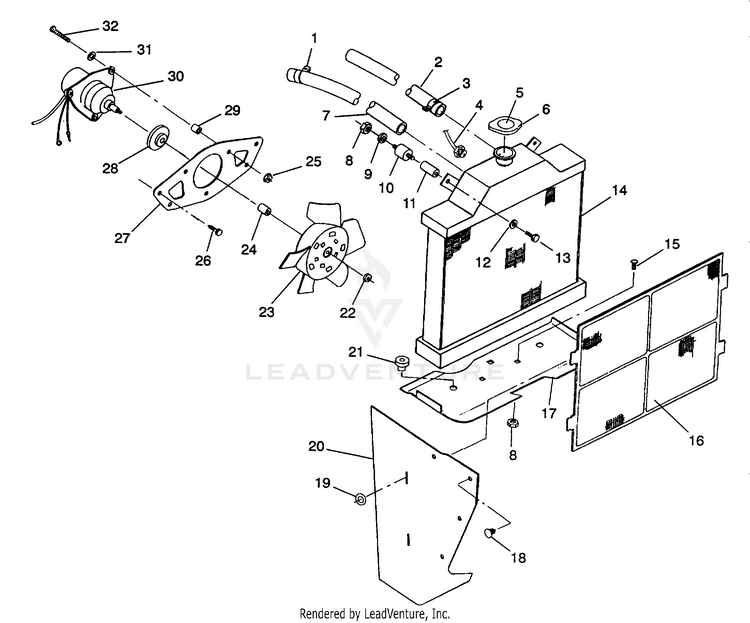 32
31
30
29
28
27
26
25
24
23
22
1
2
3
4
5
6
7
8
9
10
11
12
13
14
15
16
17
8
21
20
19
18
LEADVENTURE
Rendered by LeadVenture, Inc.