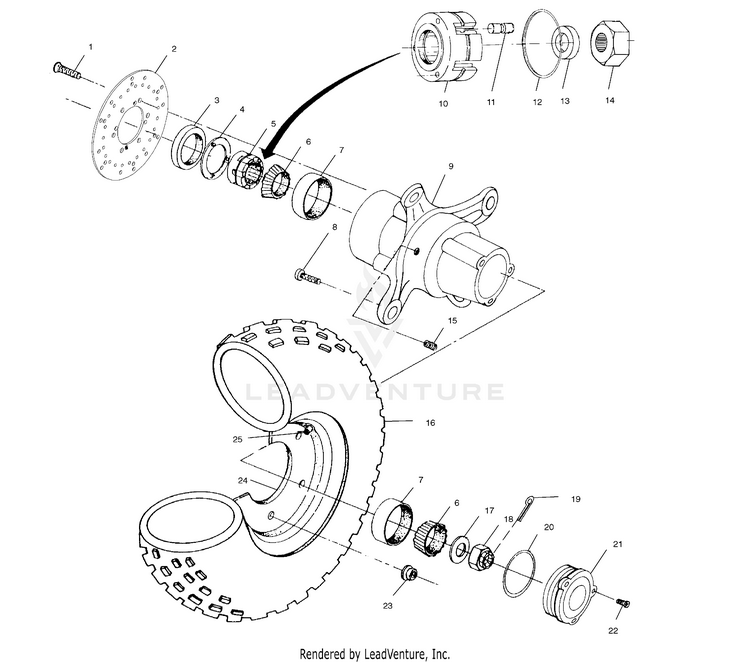 1
2
3
4
5
6
7
10
11
12
13
14
9
8
15
LEADVENTURE
16
25
24
7
6
17
18
19
20
21
23
22
Rendered by LeadVenture, Inc.