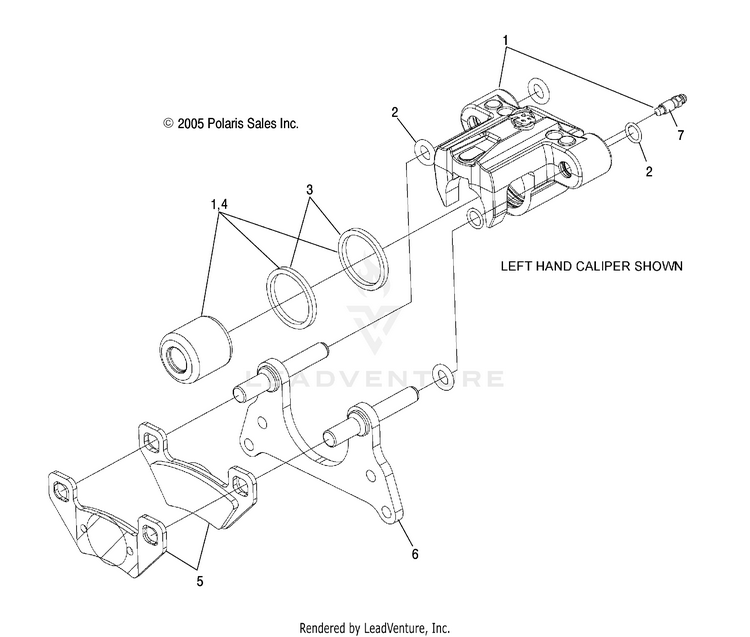 1

© 2005 Polaris Sales Inc.

2

7

2

1,4

3

LEFT HAND CALIPER SHOWN

LEADVENTURE

6

5

Rendered by LeadVenture, Inc.