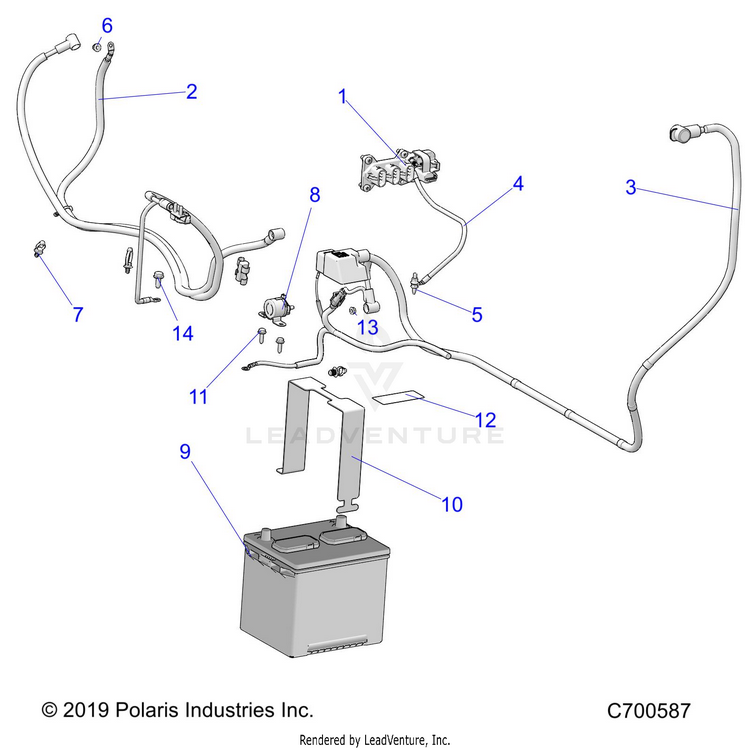 6
2
1
4
3
8
7
14
13
5
11
12
LEADVENTURE
9
10
© 2019 Polaris Industries Inc.
C700587
Rendered by LeadVenture, Inc.