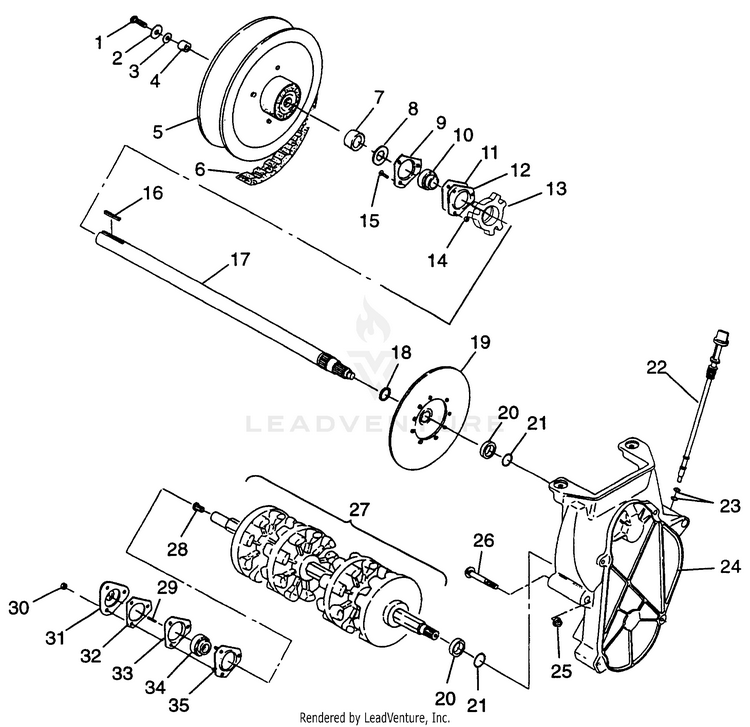 1
2
3
4
5
6
7
8
9
10
11
12
13
14
15
16
17
18
19
20
21
22
23
24
25
26
27
28
29
30
31
32
33
34
35
20
21

LEADVENTURE

Rendered by LeadVenture, Inc.