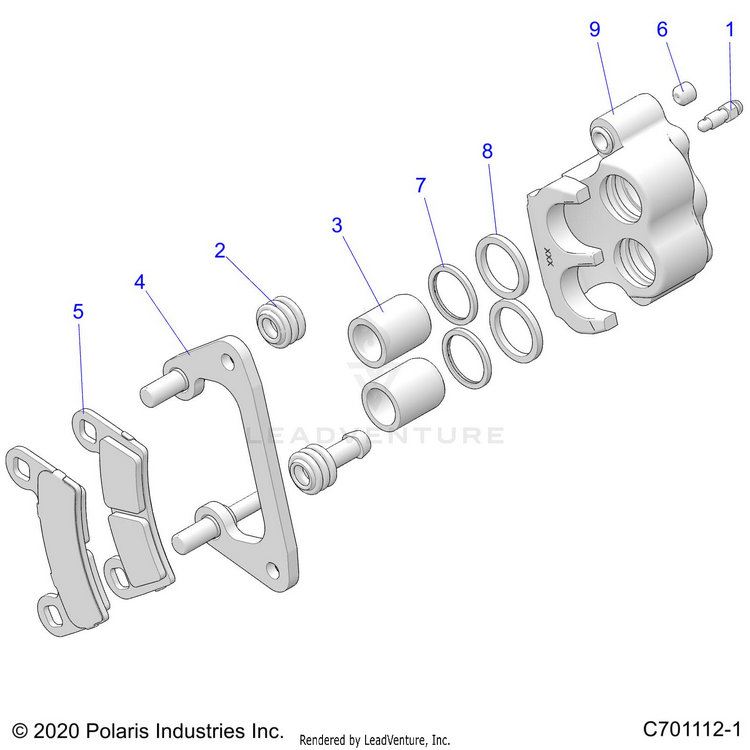 9
6
1
8
7
3
2
4
5
XXX
LEADVENTURE

© 2020 Polaris Industries Inc. Rendered by LeadVenture, Inc. C701112-1