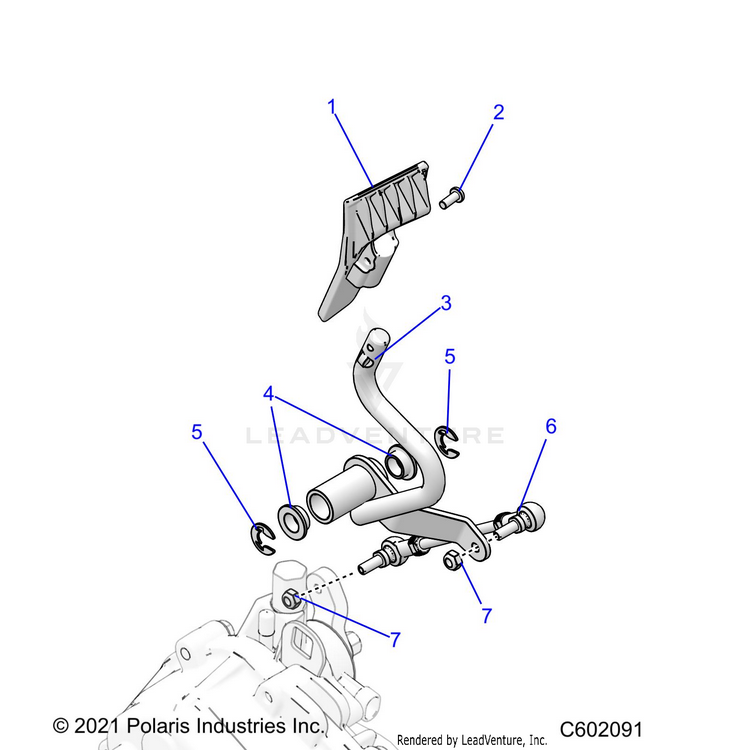 1
2
3
5
4
5
6
LEADVENTURE
7
7
© 2021 Polaris Industries Inc.
Rendered by LeadVenture, Inc.
C602091