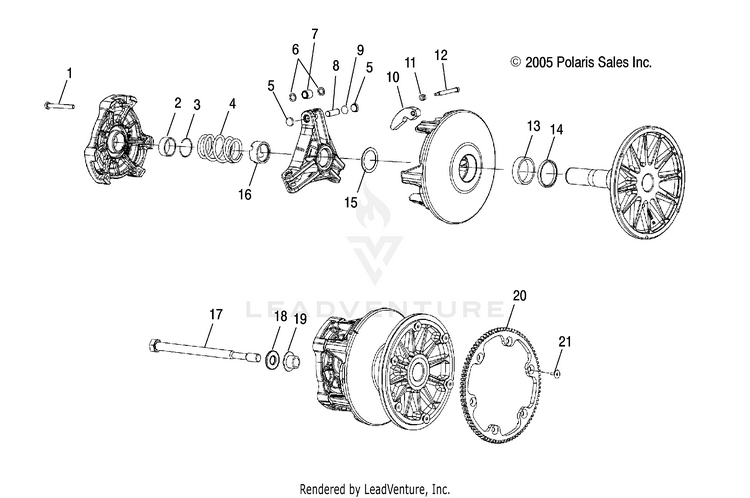 © 2005 Polaris Sales Inc.

1
2
3
4
5
6
7
8
9
5
10
11
12
13
14
16
15

LEADVENTURE

17
18
19
20
21

Rendered by LeadVenture, Inc.