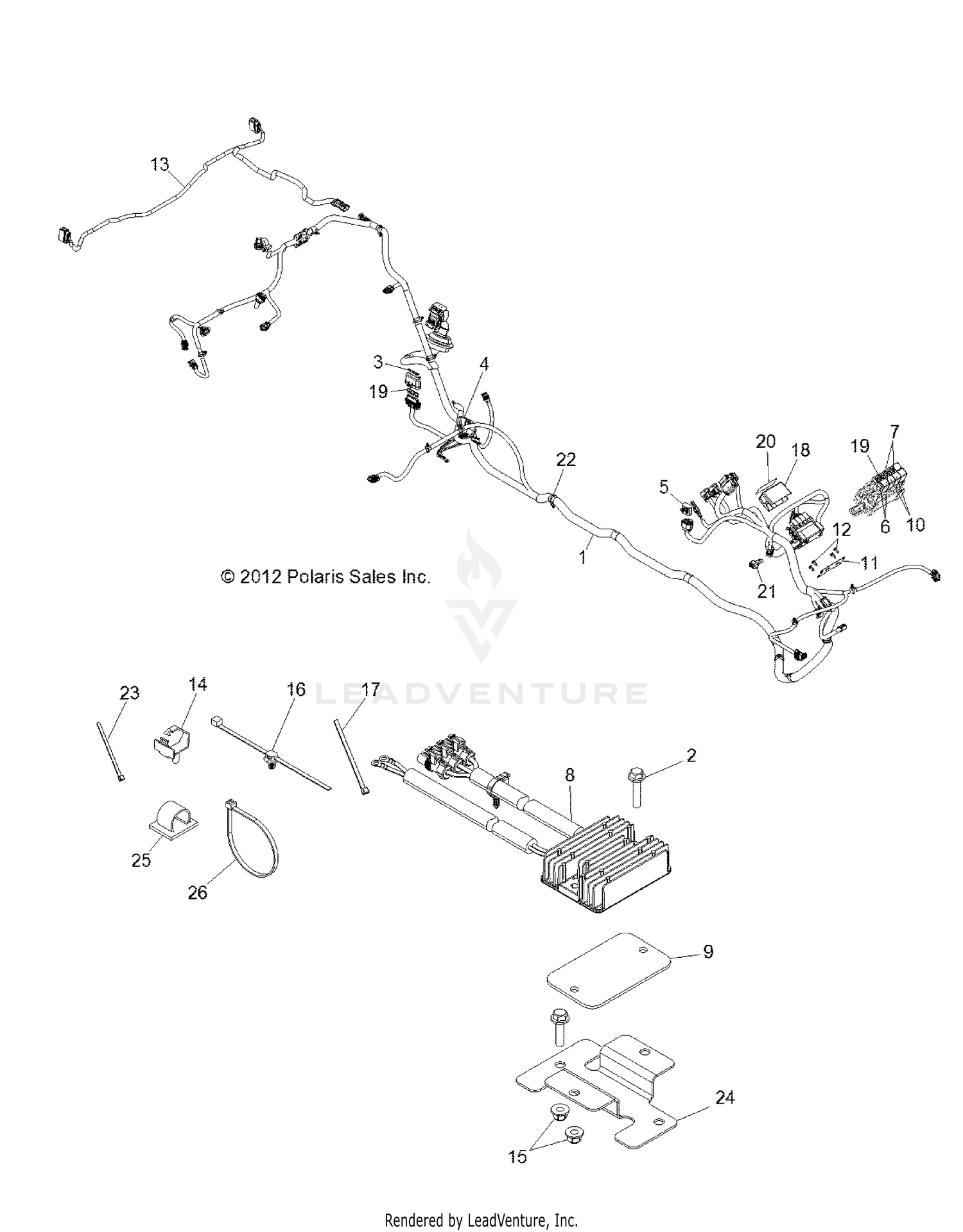 13
3
4
19
22
20
18
19
7
5
6
10
12
11
1
21
© 2012 Polaris Sales Inc.
LEADVENTURE
23
14
16
17
2
8
25
26
9
24
15
Rendered by LeadVenture, Inc.