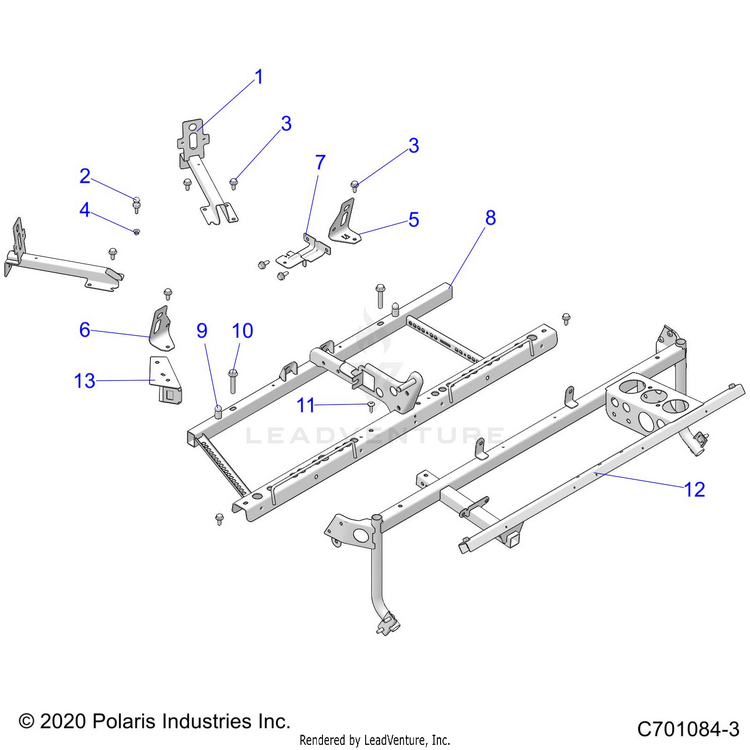 1
3
3
2
7
4
5
8
6
9
10
13
11
LEADVENTURE
12

© 2020 Polaris Industries Inc.
Rendered by LeadVenture, Inc.
C701084-3