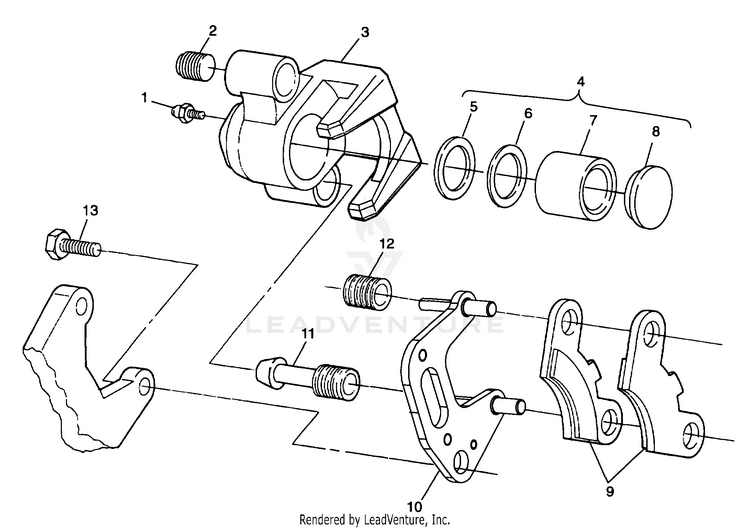 2
3
1
4
5
6
7
8
13
12
LEADVENTURE
11
10
9
Rendered by LeadVenture, Inc.