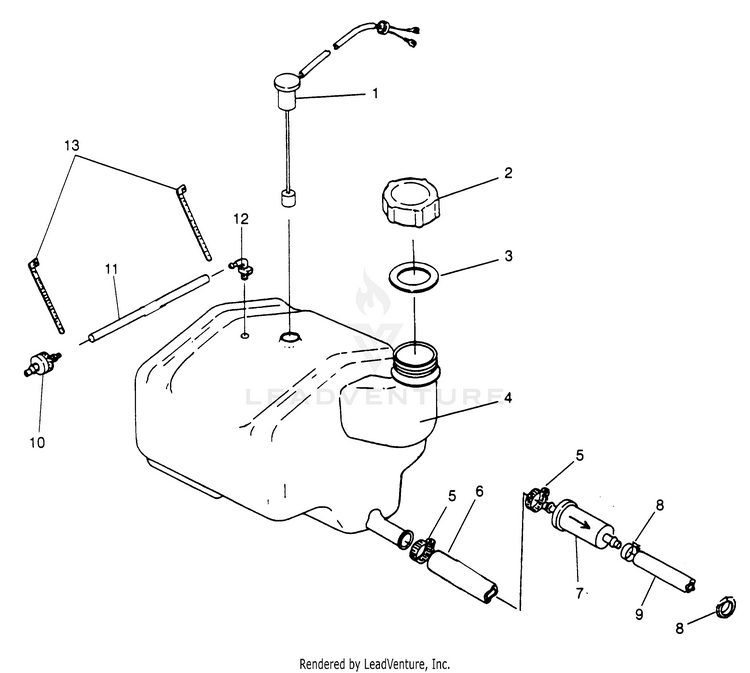 1
13
2
12
3
11
LEADVENTURE
4
10
5
5
6
8
7
9
8
Rendered by LeadVenture, Inc.