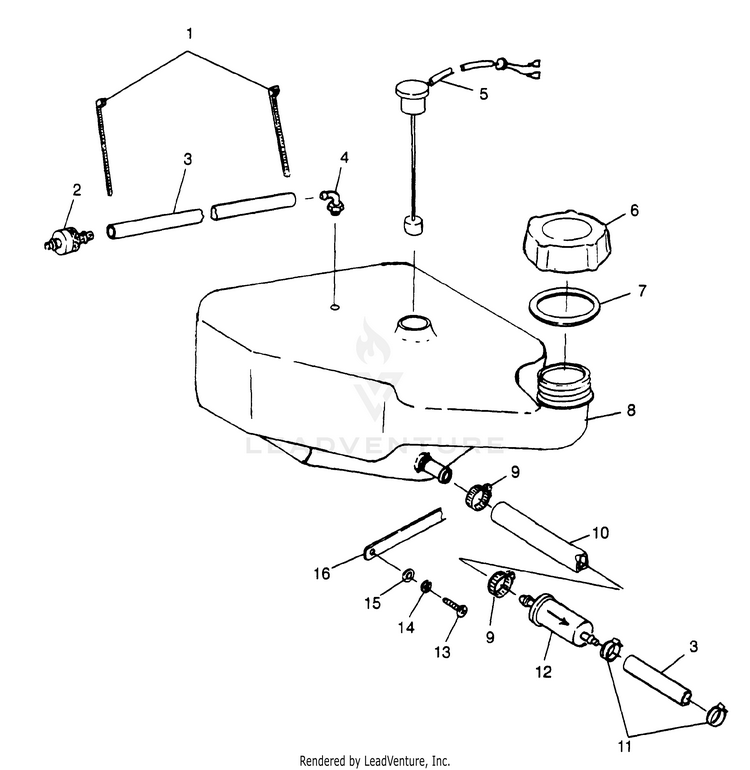 1
5
3
4
2
6
7
8
LEADVENTURE
9
10
16
15
14
13
9
12
3
11
Rendered by LeadVenture, Inc.