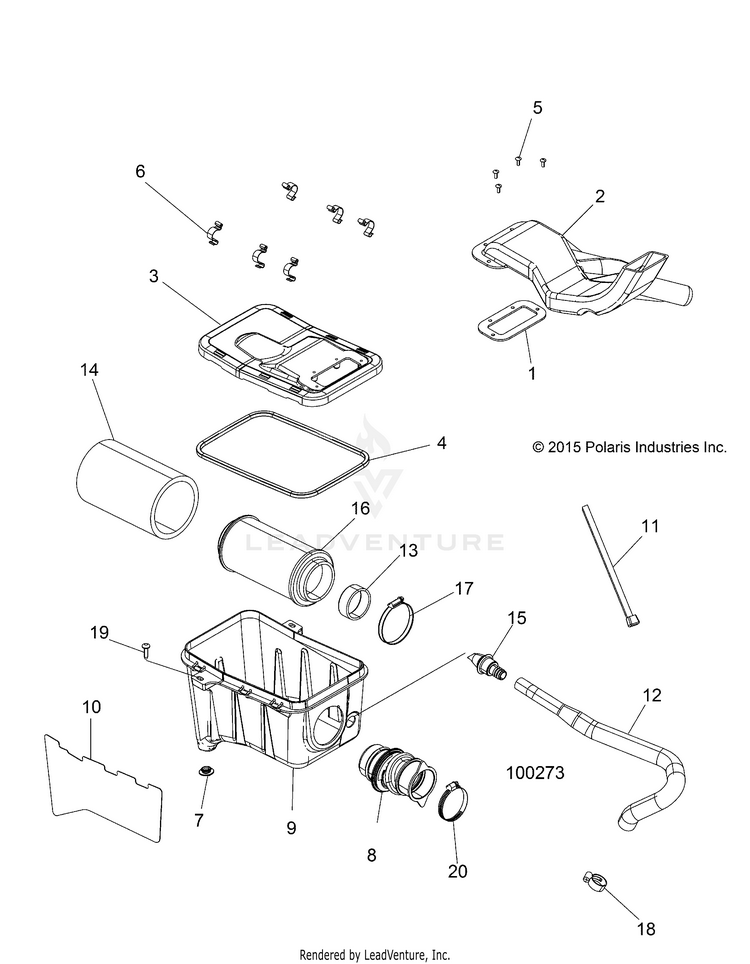 5

6

2

3

1

14

4

© 2015 Polaris Industries Inc.

16

LEADVENTURE

11

13

17

15

19

12

10

100273

7

9

8

20

18

Rendered by LeadVenture, Inc.