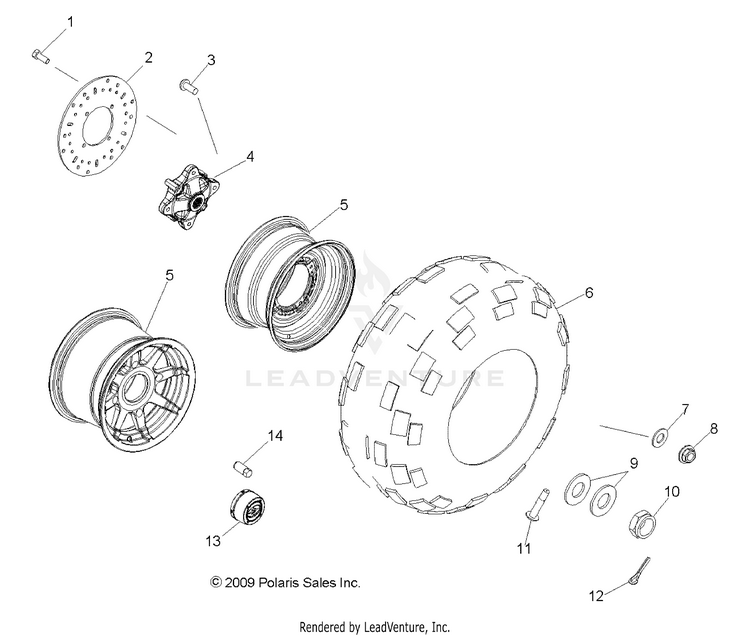 1
2
3
4
5
5
6
LEADVENTURE
7
8
9
10
11
12
13
14
© 2009 Polaris Sales Inc.
Rendered by LeadVenture, Inc.