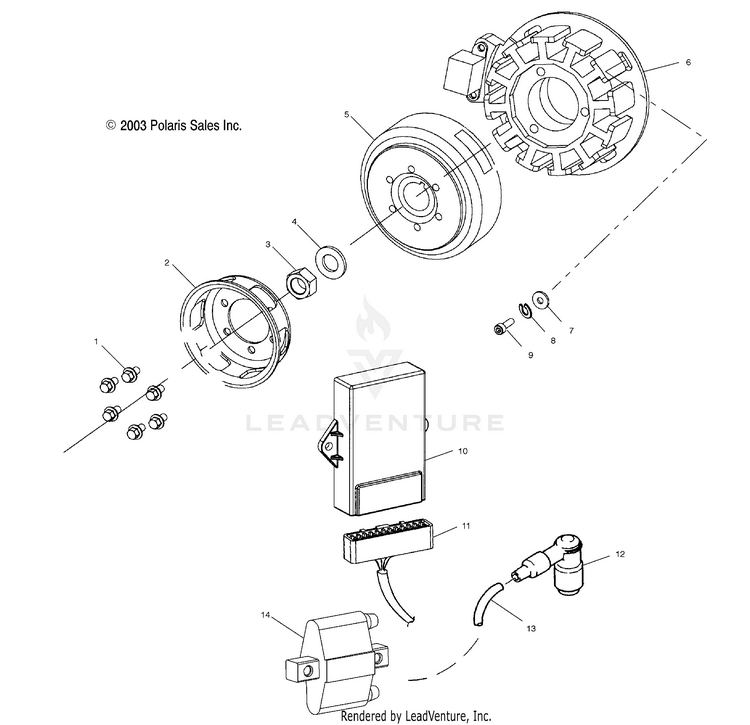 © 2003 Polaris Sales Inc.

6

5

4

3

2

1

7

8

9

LEADVENTURE

10

11

12

13

14

Rendered by LeadVenture, Inc.