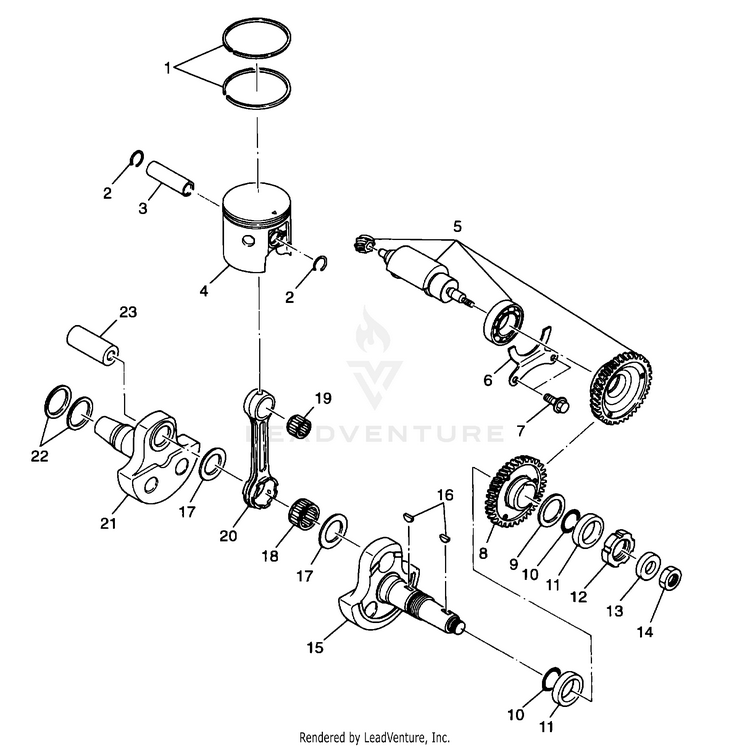 1
2
3
4
2
5
23
6
7
19
22
21
17
20
18
17
16
8
9
10
11
12
13
14
15
10
11
LEADVENTURE
Rendered by LeadVenture, Inc.