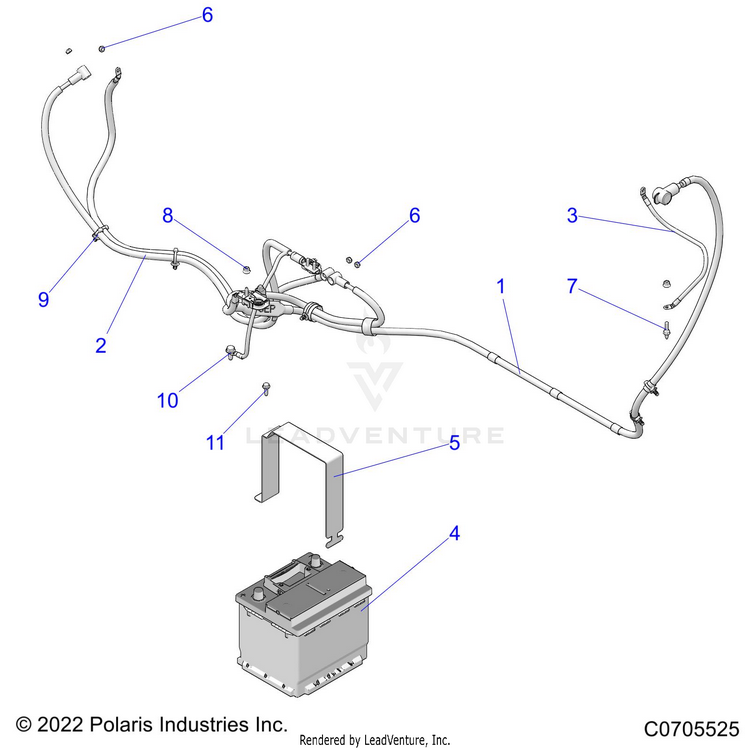 6
8
6
3
9
1
7
2
10
11
LEADVENTURE
5
4
© 2022 Polaris Industries Inc.
Rendered by LeadVenture, Inc.
C0705525