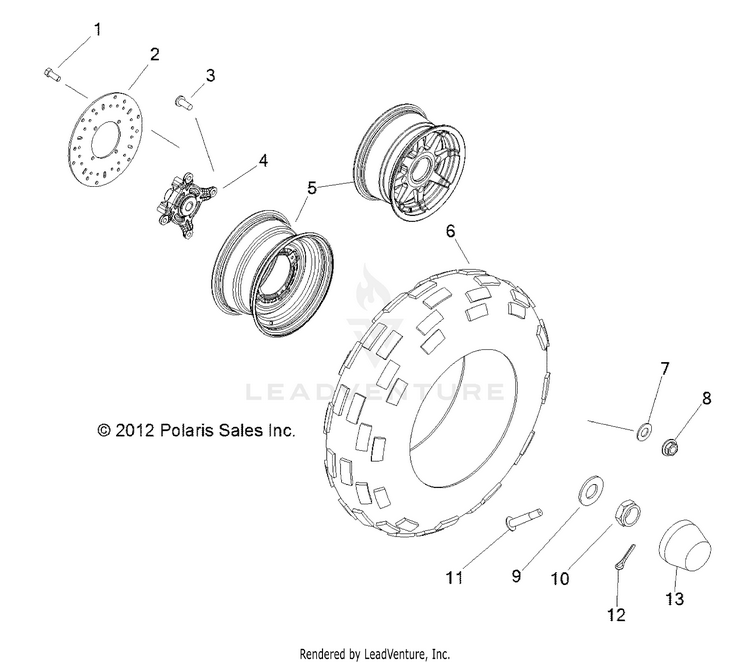 1
2
3
4
5
6
LEADVENTURE
7
8
© 2012 Polaris Sales Inc.
11
9
10
12
13
Rendered by LeadVenture, Inc.