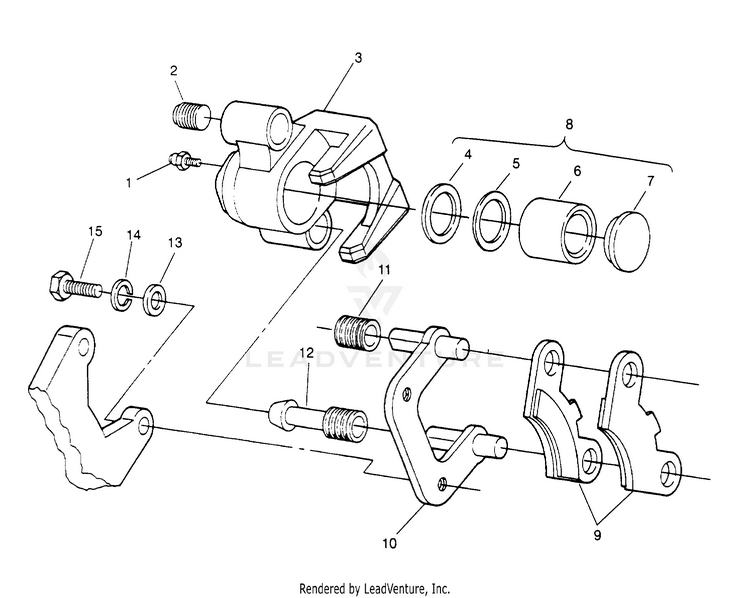 2
3
8
1
4
5
6
7
15
14
13
11
LEADVENTURE
12
10
9

Rendered by LeadVenture, Inc.