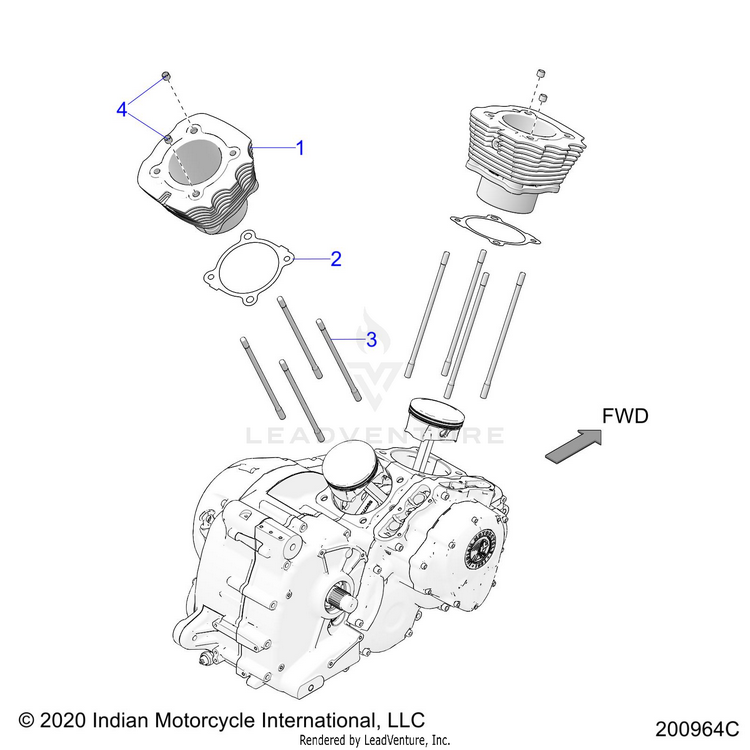 4

1

2

3

LEADVENTURE

FWD

© 2020 Indian Motorcycle International, LLC
Rendered by LeadVenture, Inc.

200964C