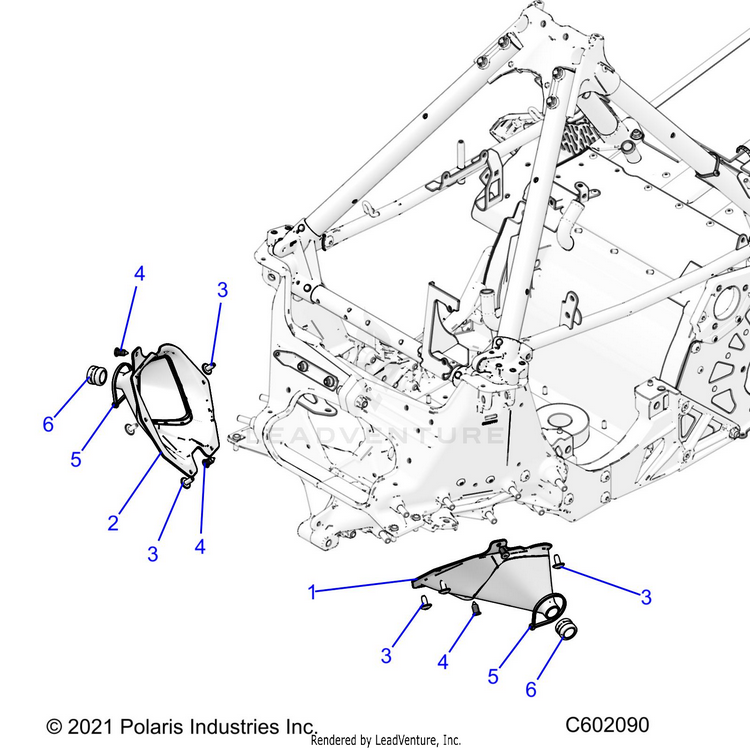 4
3
6
5
2
3
4
LEADVENTURE
1
3
3
4
5
6

© 2021 Polaris Industries Inc.
Rendered by LeadVenture, Inc.
C602090